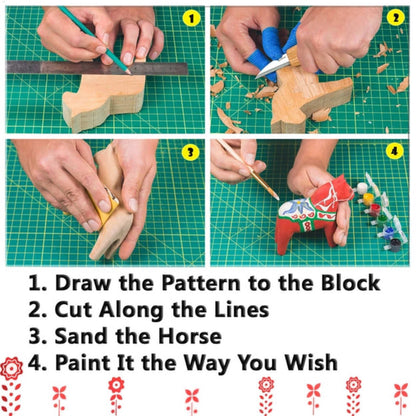 1

2

3

4

1. Draw the Pattern to the Block
2. Cut Along the Lines
3. Sand the Horse
4. Paint It the Way You Wish